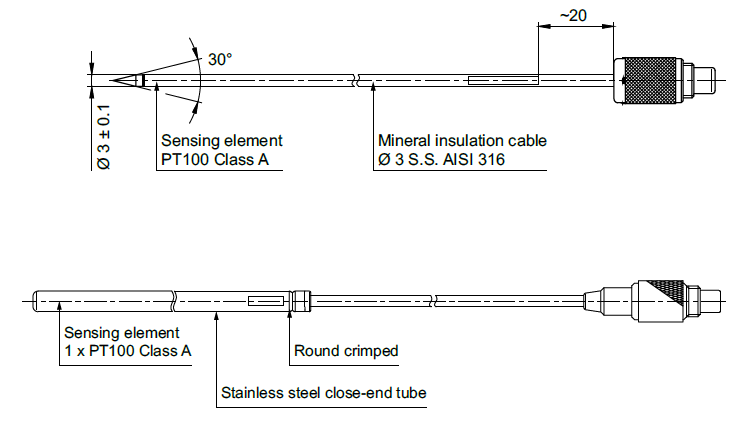 ~20

30°

Ø 3 ± 0.1

Sensing element
PT100 Class A

Mineral insulation cable
Ø 3 S.S. AISI 316

Sensing element
1 x PT100 Class A

Round crimped

Stainless steel close-end tube