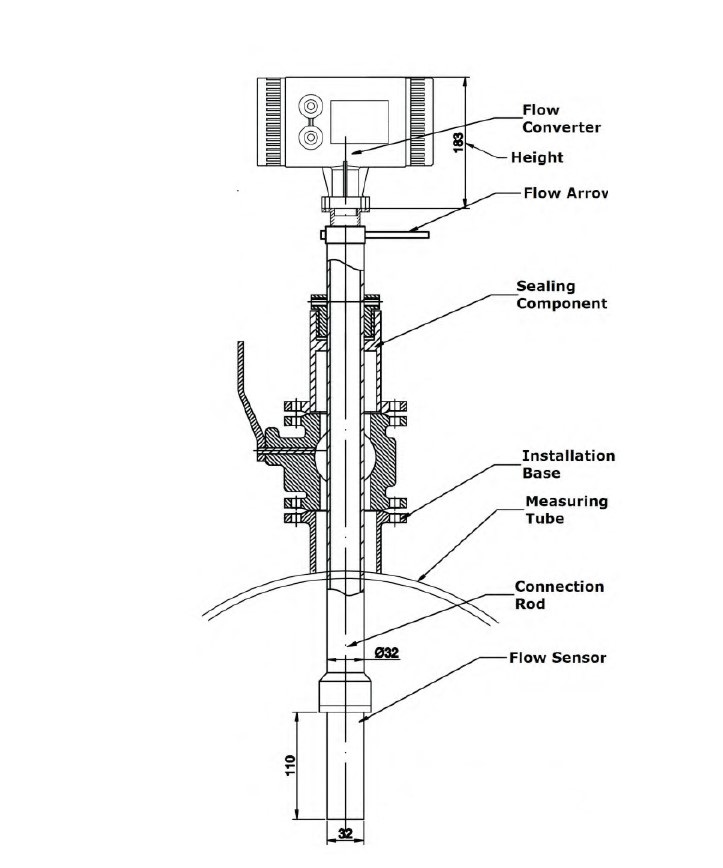 Flow Converter
183
Height
Flow Arrov
Sealing Component
Installation Base
Measuring Tube
Connection Rod
Ø32
Flow Sensor
110
32