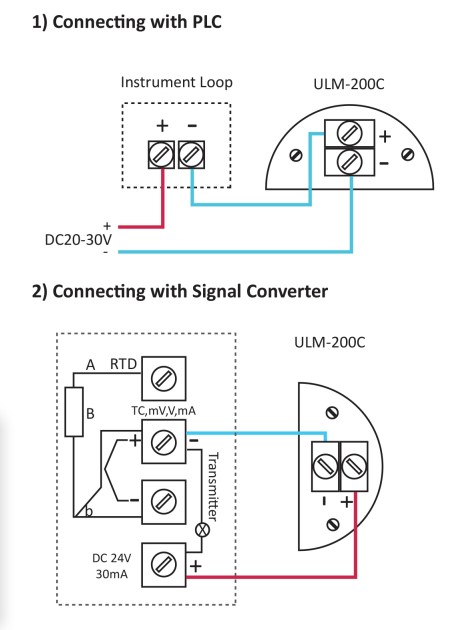 1) Connecting with PLC

Instrument Loop

ULM-200C

+ -

+

-

+
DC20-30V
-

2) Connecting with Signal Converter

ULM-200C

A RTD

B

TC,mV,V,mA

+

-

Transmitter

-

b

DC 24V
30mA

+

- +